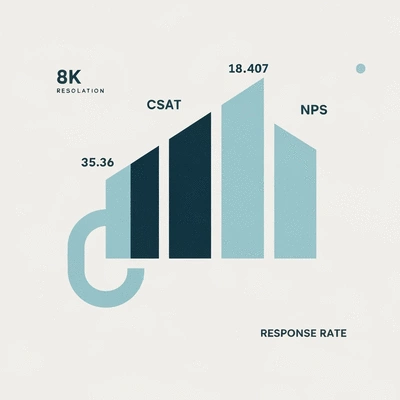 8K
RESOLATION

CSAT

18.407

NPS

35.36

RESPONSE RATE